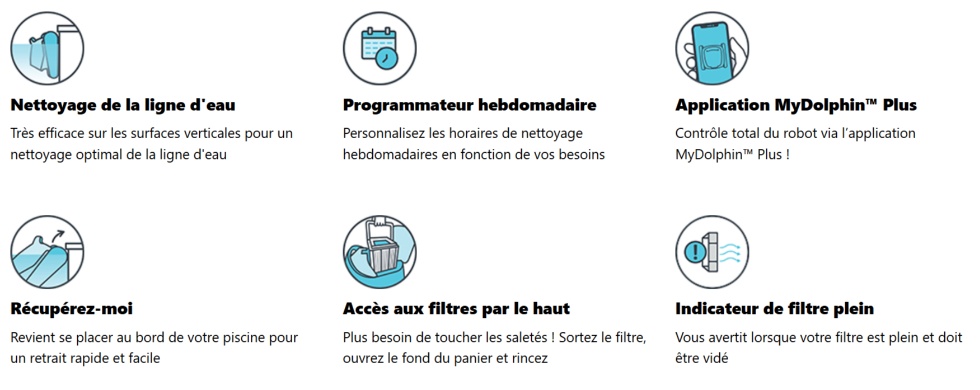 Nettoyage de la ligne d'eau

Très efficace sur les surfaces verticales pour un nettoyage optimal de la ligne d'eau

Programmateur hebdomadaire

Personnalisez les horaires de nettoyage hebdomadaires en fonction de vos besoins

Application MyDolphin™ Plus

Contrôle total du robot via l'application MyDolphin™ Plus !

Récupérez-moi

Revient se placer au bord de votre piscine pour un retrait rapide et facile

Accès aux filtres par le haut

Plus besoin de toucher les saletés ! Sortez le filtre, ouvrez le fond du panier et rincez

Indicateur de filtre plein

Vous avertit lorsque votre filtre est plein et doit être vidé